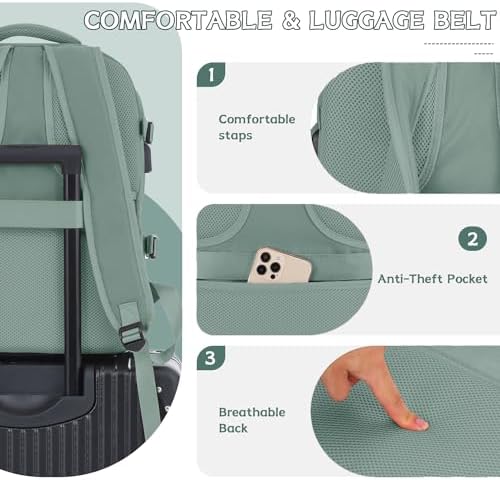 COMFORTABLE & LUGGAGE BELT

1

Comfortable staps

2

Anti-Theft Pocket

3

Breathable Back